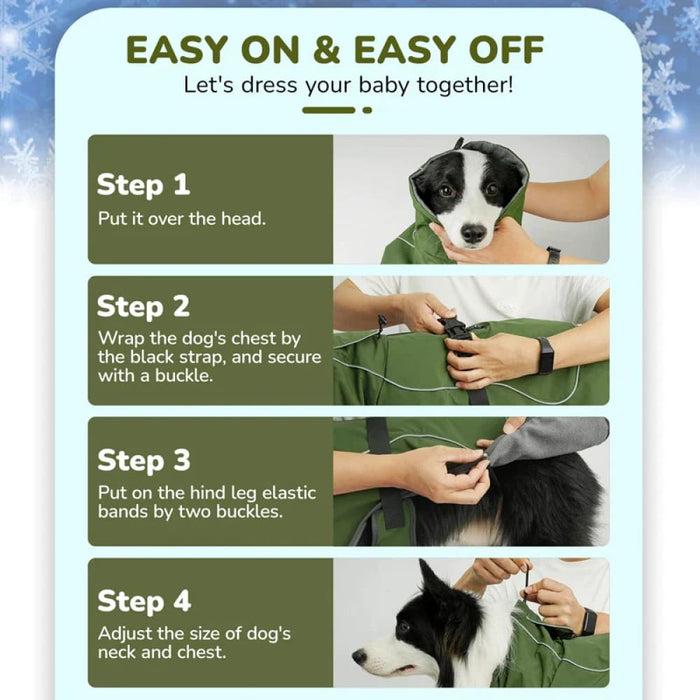 EASY ON & EASY OFF
Let's dress your baby together!

Step 1
Put it over the head.

Step 2
Wrap the dog's chest by the black strap, and secure with a buckle.

Step 3
Put on the hind leg elastic bands by two buckles.

Step 4
Adjust the size of dog's neck and chest.