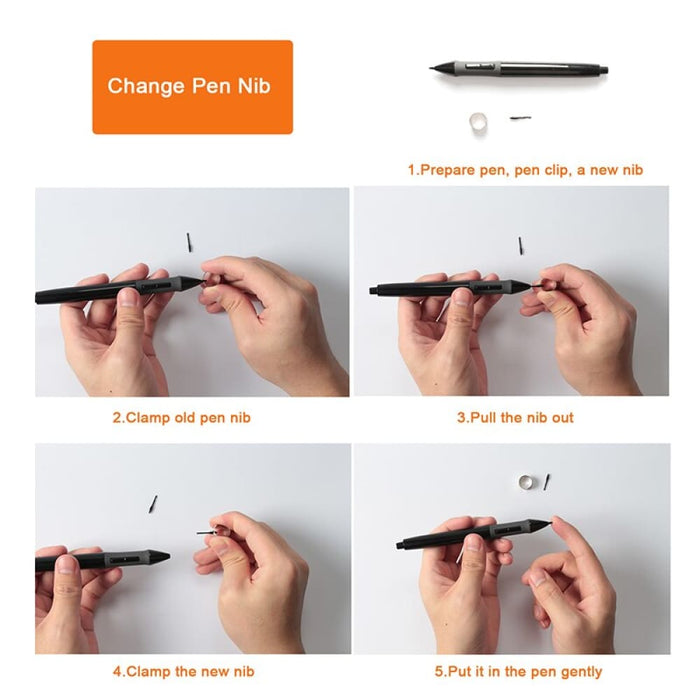 Change Pen Nib

1.Prepare pen, pen clip, a new nib

2.Clamp old pen nib

3.Pull the nib out

4.Clamp the new nib

5.Put it in the pen gently