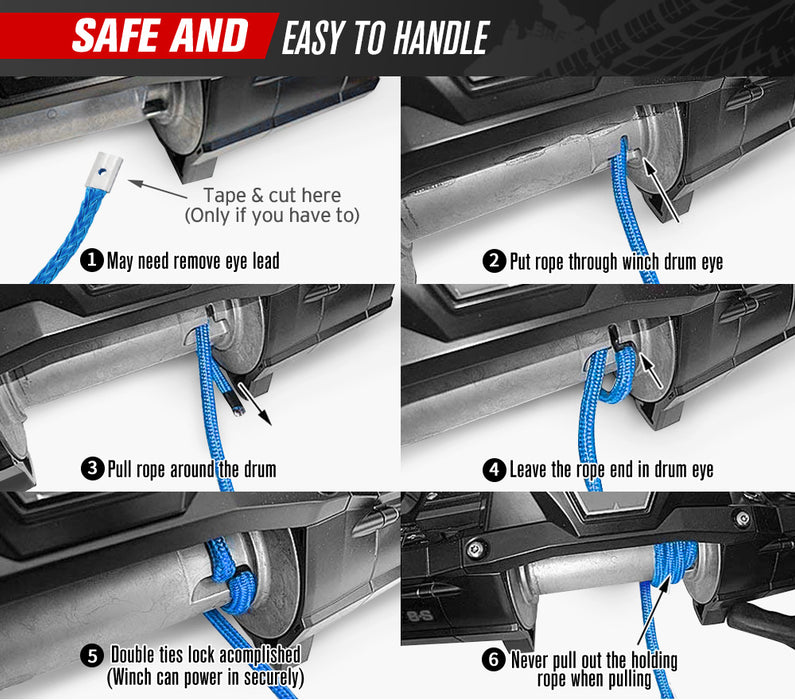 SAFE AND EASY TO HANDLE

Tape & cut here (Only if you have to)

1 May need remove eye lead

2 Put rope through winch drum eye

3 Pull rope around the drum

4 Leave the rope end in drum eye

5 Double ties lock acomplished (Winch can power in securely)

6 Never pull out the holding rope when pulling