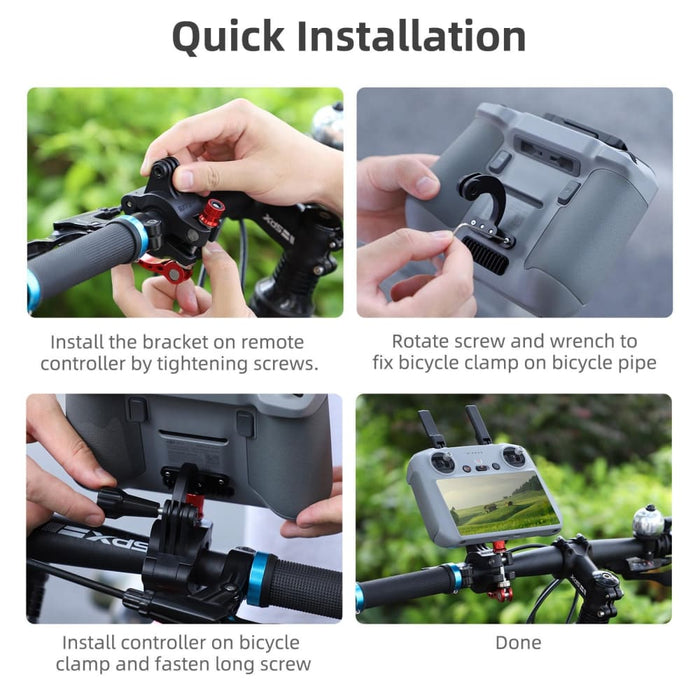 Quick Installation

Install the bracket on remote controller by tightening screws.

Rotate screw and wrench to fix bicycle clamp on bicycle pipe

Install controller on bicycle clamp and fasten long screw

Done