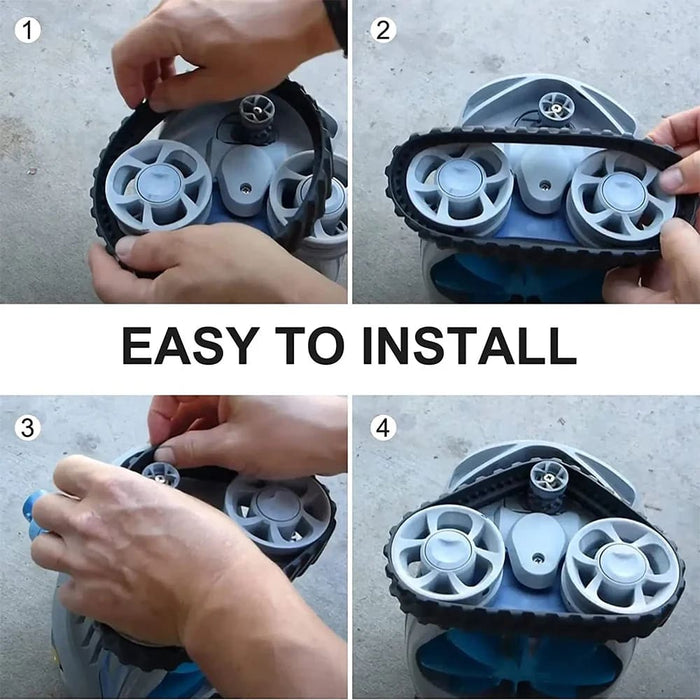 1

2

EASY TO INSTALL

3

4