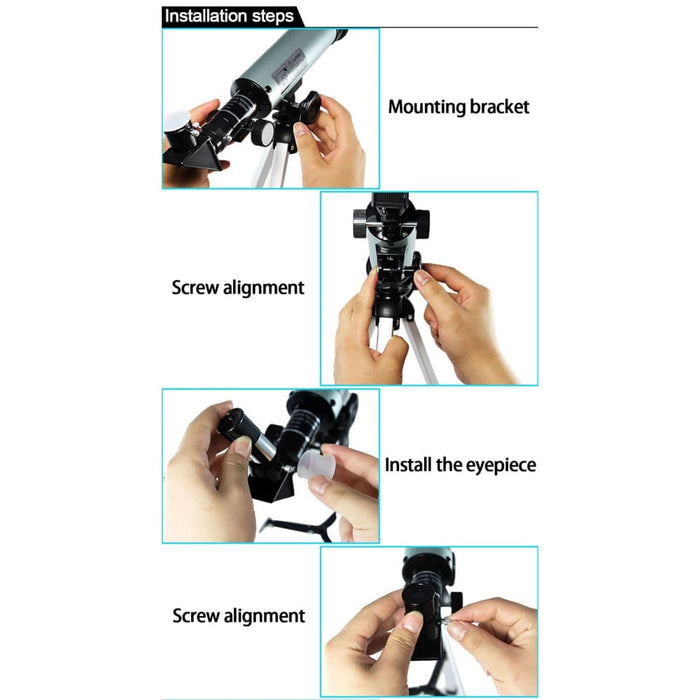 Installation steps

Mounting bracket

Screw alignment

Install the eyepiece

Screw alignment