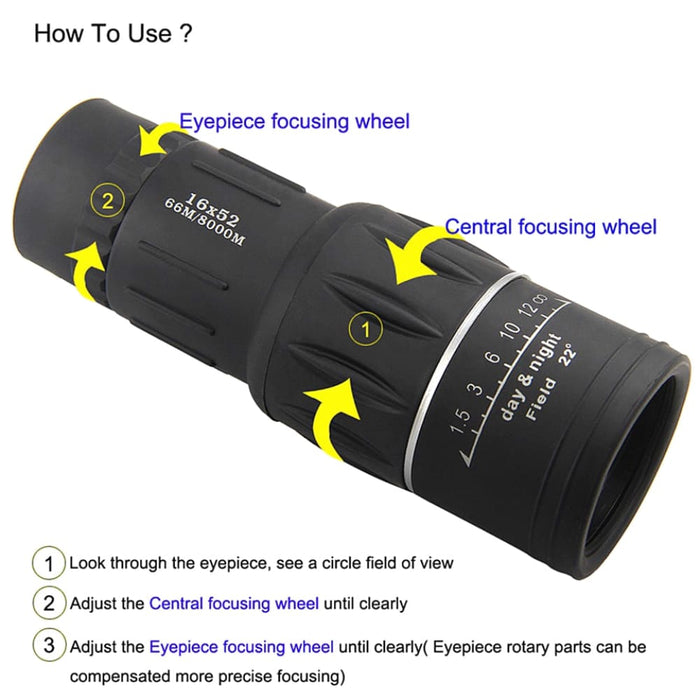 How To Use ?

Eyepiece focusing wheel

2

16x52
66M/8000M

Central focusing wheel

1

1.5 3 6 10 12 ∞
day & night
Field 22°

1 Look through the eyepiece, see a circle field of view

2 Adjust the Central focusing wheel until clearly

3 Adjust the Eyepiece focusing wheel until clearly( Eyepiece rotary parts can be compensated more precise focusing)