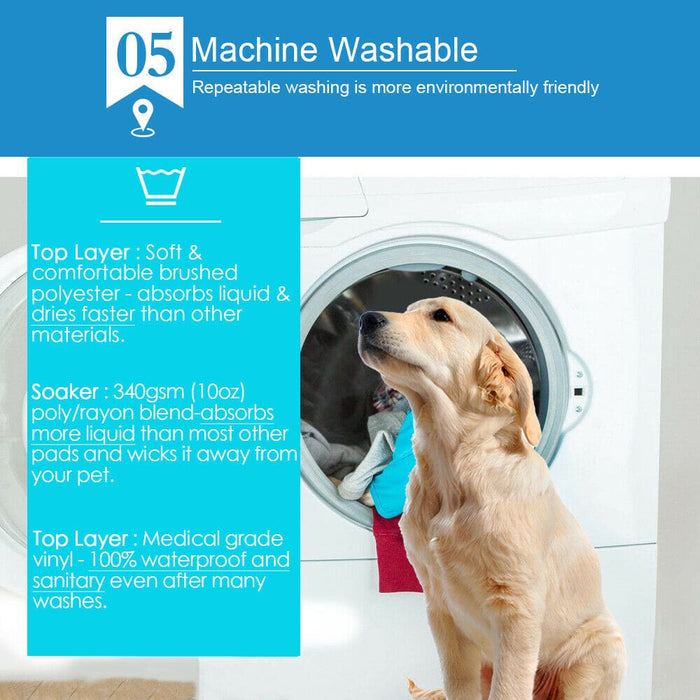 05

Machine Washable

Repeatable washing is more environmentally friendly

Top Layer : Soft & comfortable brushed polyester - absorbs liquid & dries faster than other materials.

Soaker : 340gsm (10oz) poly/rayon blend-absorbs more liquid than most other pads and wicks it away from your pet.

Top Layer : Medical grade vinyl - 100% waterproof and sanitary even after many washes.