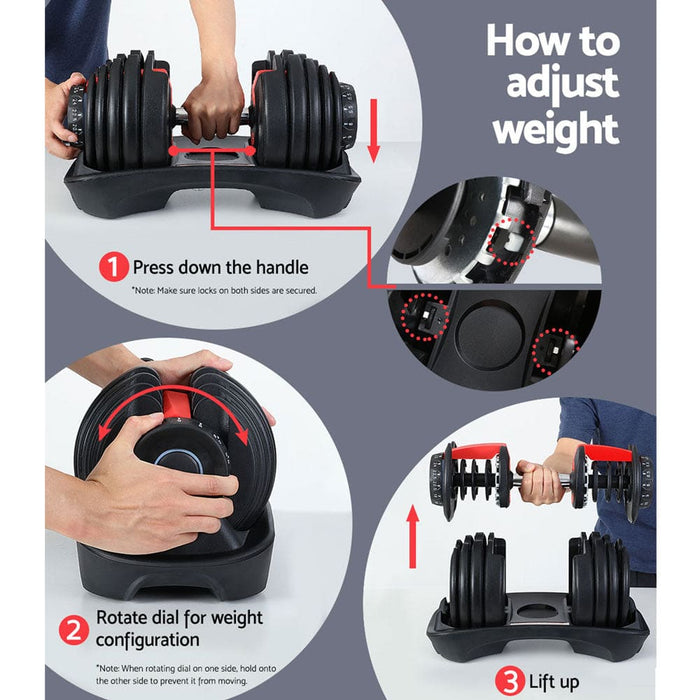 How to adjust weight

1 Press down the handle

*Note: Make sure locks on both sides are secured.

2 Rotate dial for weight configuration

*Note: When rotating dial on one side, hold onto the other side to prevent it from moving.

3 Lift up