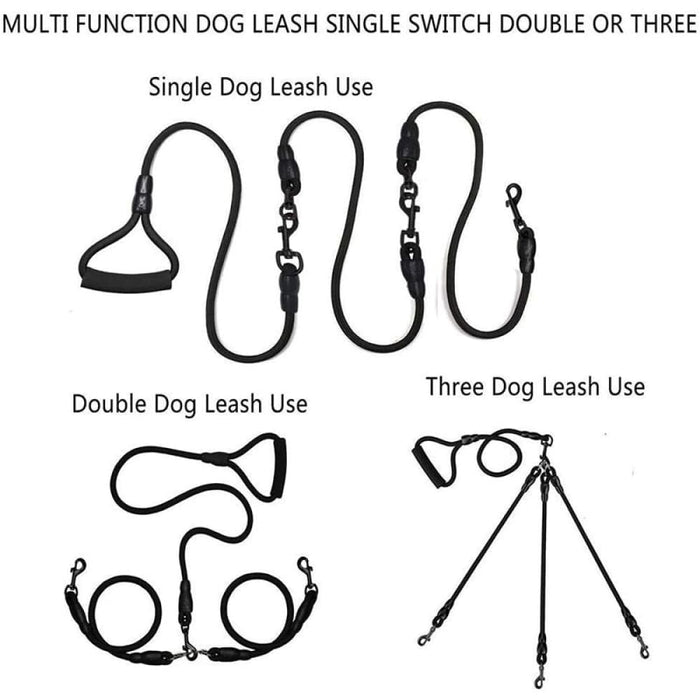 MULTI FUNCTION DOG LEASH SINGLE SWITCH DOUBLE OR THREE

Single Dog Leash Use

Double Dog Leash Use

Three Dog Leash Use