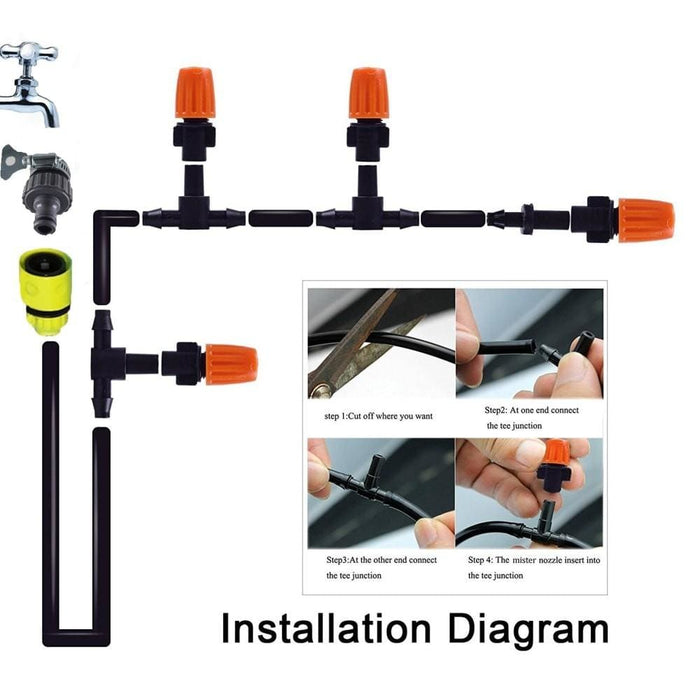 step 1:Cut off where you want

Step2: At one end connect the tee junction

Step3:At the other end connect the tee junction

Step 4: The mister nozzle insert into the tee junction

Installation Diagram