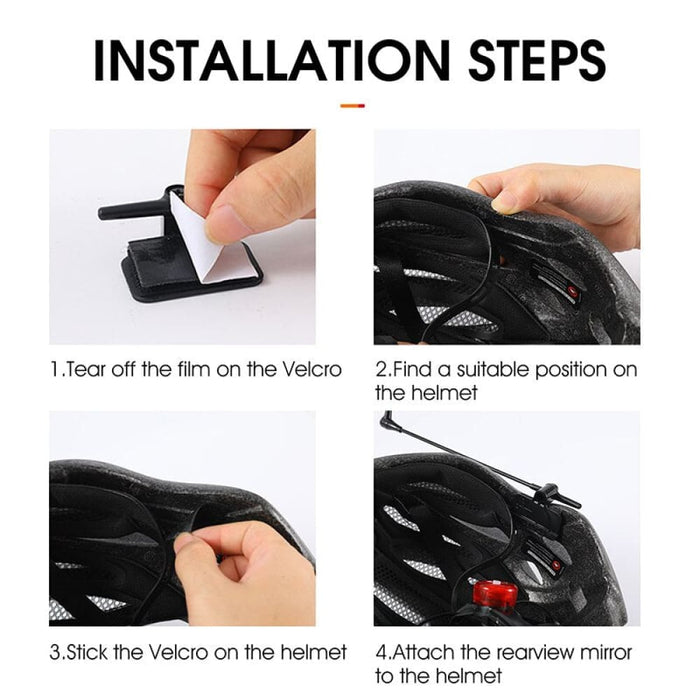 INSTALLATION STEPS

1.Tear off the film on the Velcro

2.Find a suitable position on the helmet

3.Stick the Velcro on the helmet

4.Attach the rearview mirror to the helmet