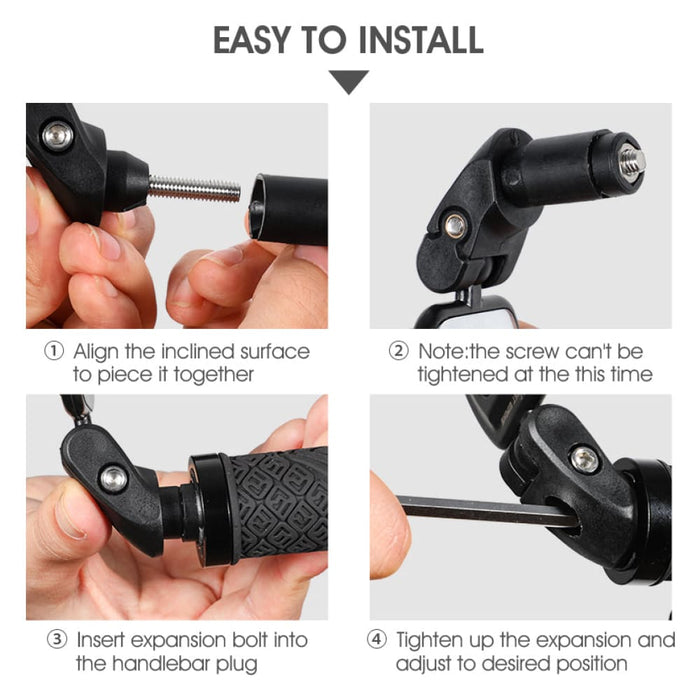 EASY TO INSTALL

① Align the inclined surface to piece it together

② Note:the screw can't be tightened at the this time

③ Insert expansion bolt into the handlebar plug

④ Tighten up the expansion and adjust to desired position