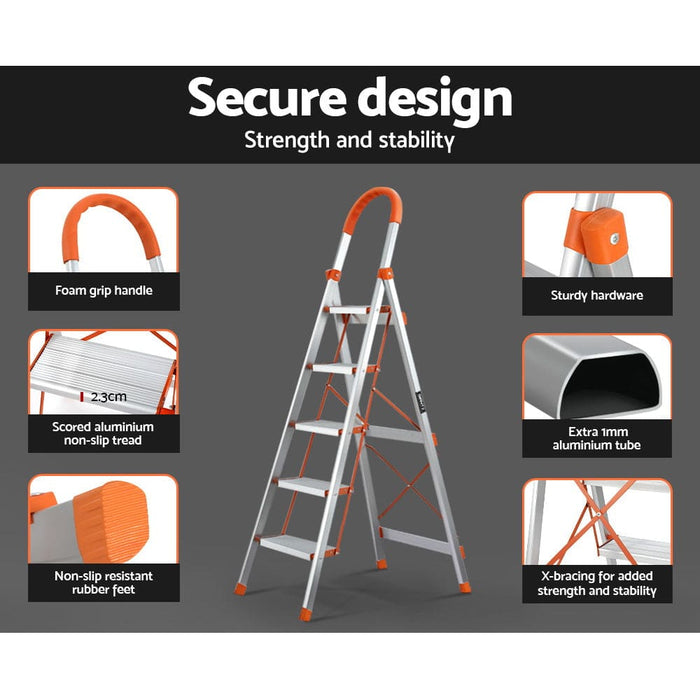 Secure design
Strength and stability

Foam grip handle

2.3cm

Scored aluminium non-slip tread

Non-slip resistant rubber feet

Sturdy hardware

Extra 1mm aluminium tube

X-bracing for added strength and stability