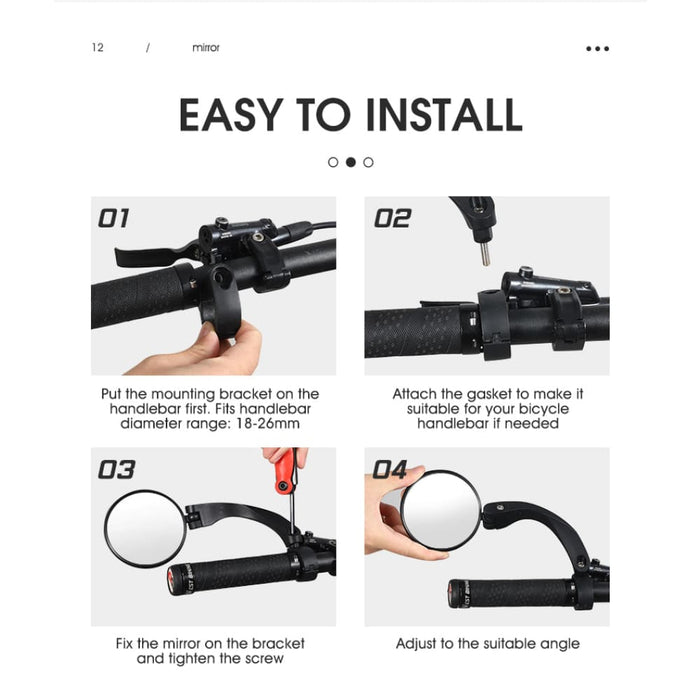 12 / mirror

EASY TO INSTALL

01

Put the mounting bracket on the handlebar first. Fits handlebar diameter range: 18-26mm

02

Attach the gasket to make it suitable for your bicycle handlebar if needed

03

Fix the mirror on the bracket and tighten the screw

04

Adjust to the suitable angle