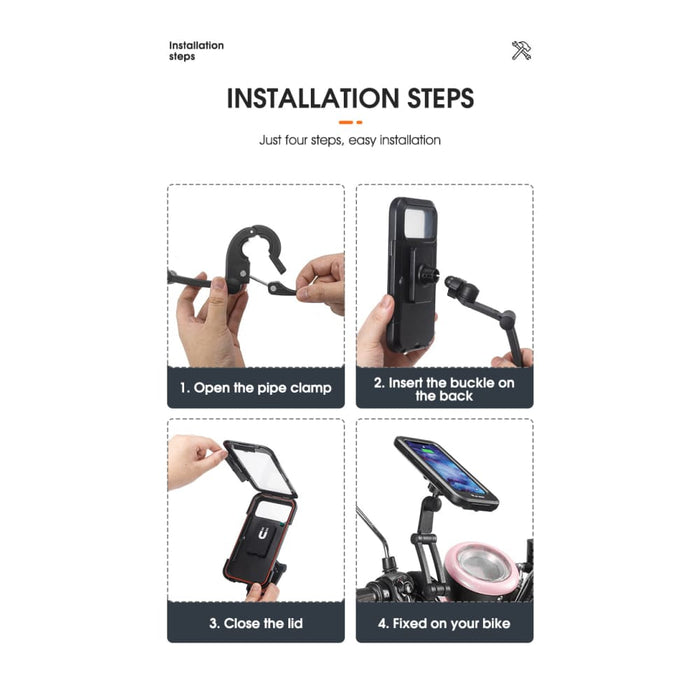 Installation steps

INSTALLATION STEPS

Just four steps, easy installation

1. Open the pipe clamp

2. Insert the buckle on the back

3. Close the lid

4. Fixed on your bike