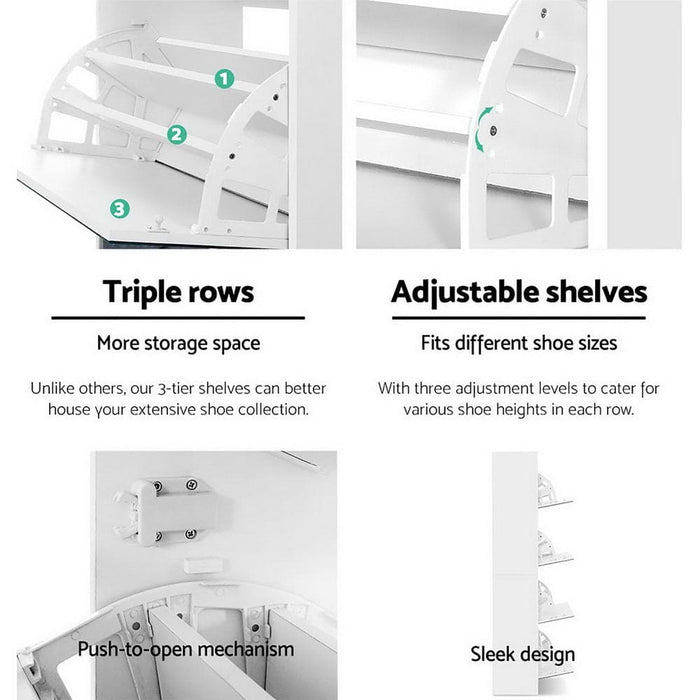 1
2
3

Triple rows

More storage space

Unlike others, our 3-tier shelves can better house your extensive shoe collection.

Adjustable shelves

Fits different shoe sizes

With three adjustment levels to cater for various shoe heights in each row.

Push-to-open mechanism

Sleek design