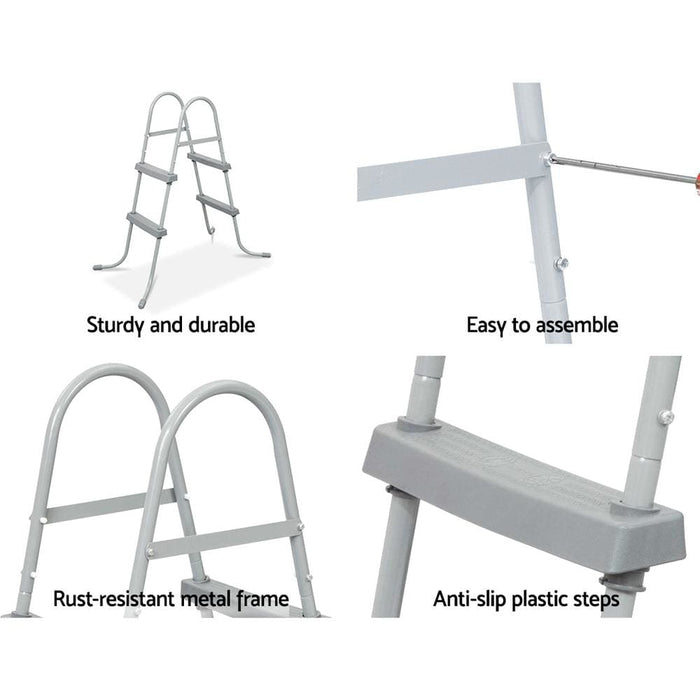 Sturdy and durable

Easy to assemble

Rust-resistant metal frame

Anti-slip plastic steps