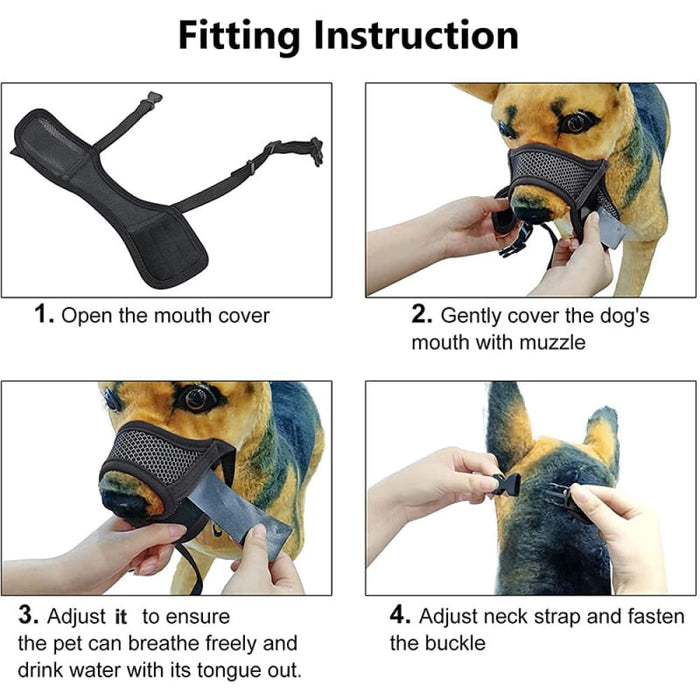 Fitting Instruction

1. Open the mouth cover

2. Gently cover the dog's mouth with muzzle

3. Adjust it to ensure the pet can breathe freely and drink water with its tongue out.

4. Adjust neck strap and fasten the buckle