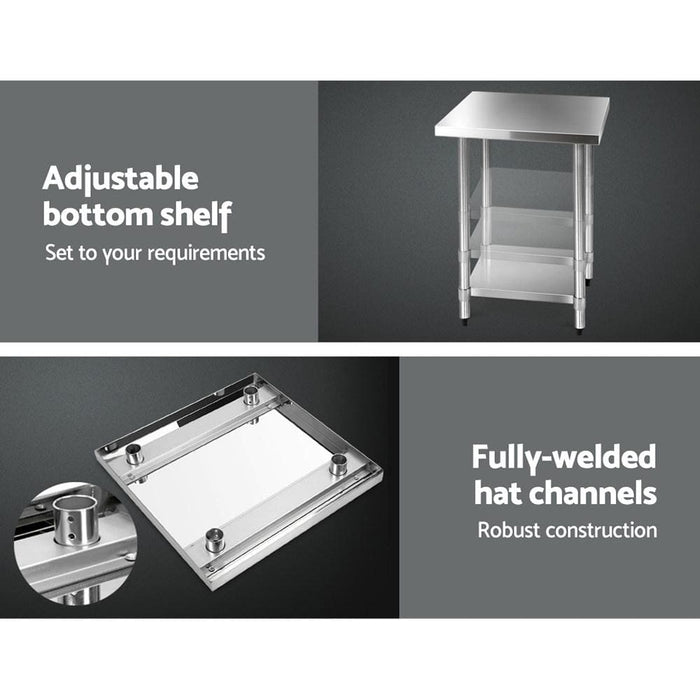 Adjustable bottom shelf
Set to your requirements

Fully-welded hat channels
Robust construction