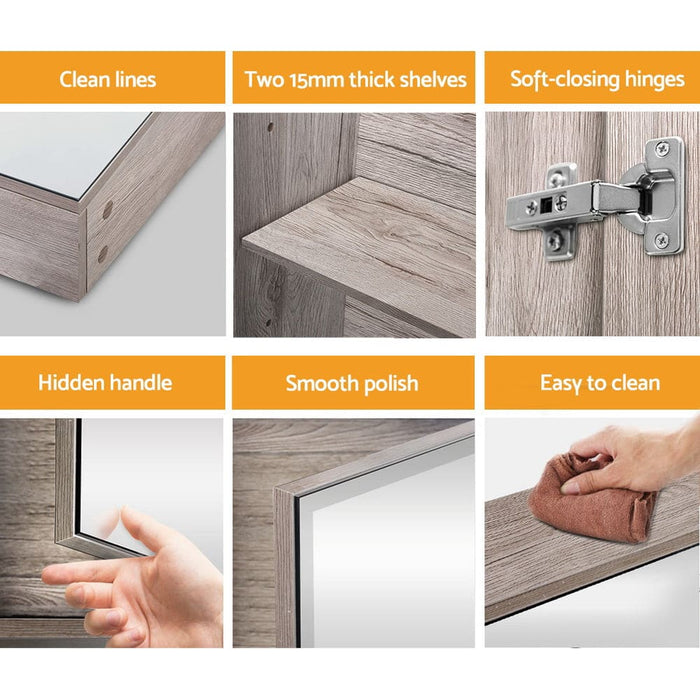 Clean lines

Two 15mm thick shelves

Soft-closing hinges

Hidden handle

Smooth polish

Easy to clean