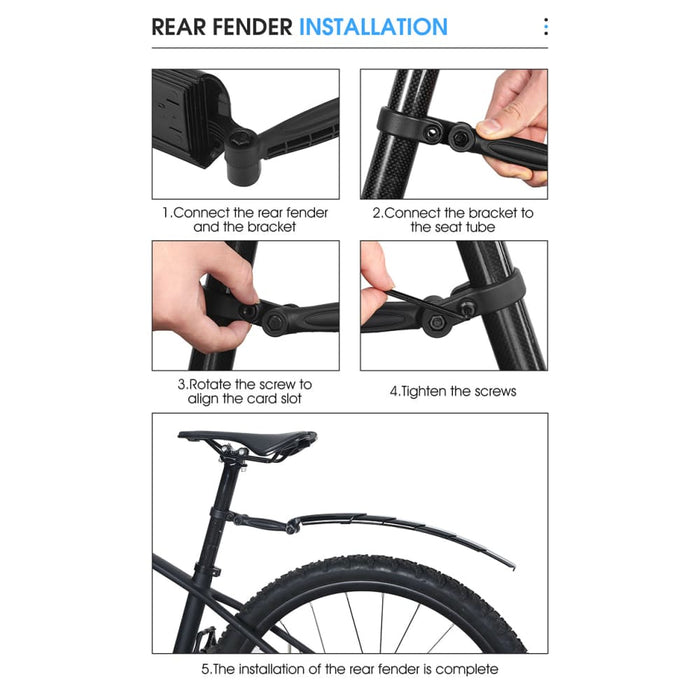 REAR FENDER INSTALLATION

1.Connect the rear fender and the bracket

2.Connect the bracket to the seat tube

3.Rotate the screw to align the card slot

4.Tighten the screws

5.The installation of the rear fender is complete