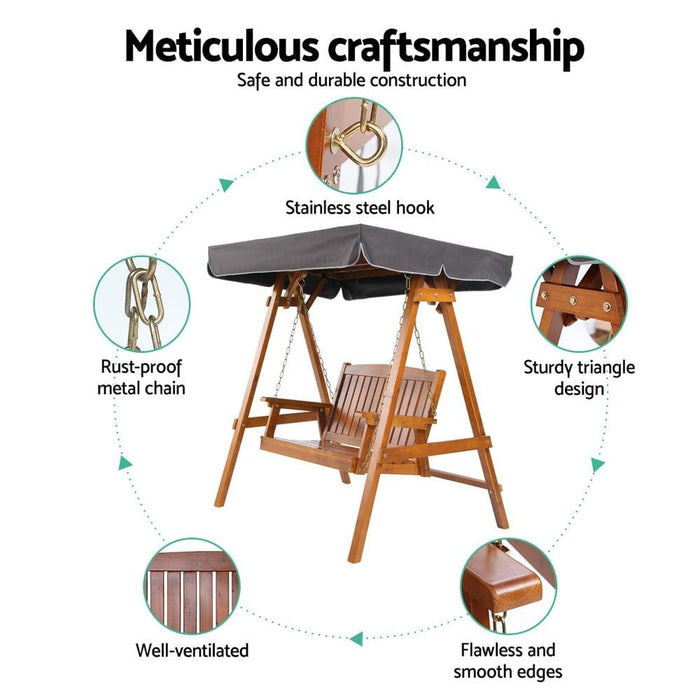 Meticulous craftsmanship
Safe and durable construction

Stainless steel hook

Rust-proof metal chain

Sturdy triangle design

Well-ventilated

Flawless and smooth edges