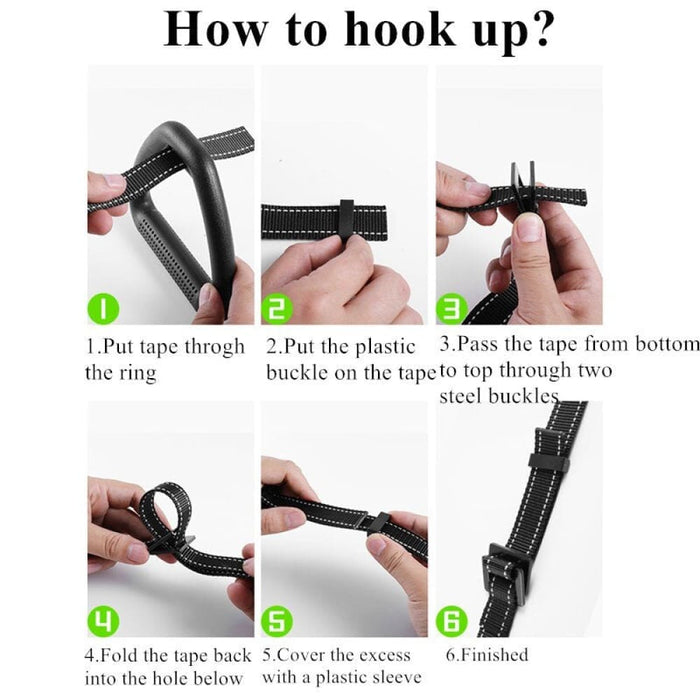 How to hook up?

1

1.Put tape throgh the ring

2

2.Put the plastic buckle on the tape

3

3.Pass the tape from bottom to top through two steel buckles

4

4.Fold the tape back into the hole below

5

5.Cover the excess with a plastic sleeve

6

6.Finished