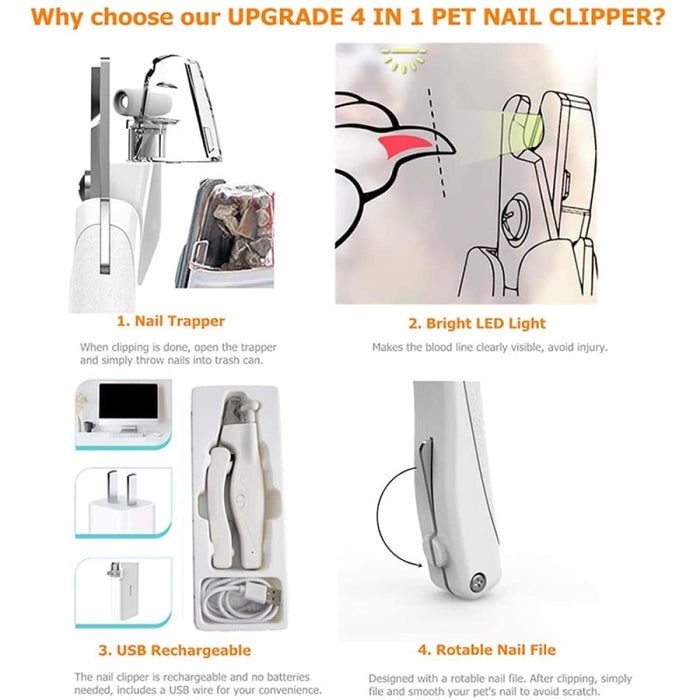 Why choose our UPGRADE 4 IN 1 PET NAIL CLIPPER?

1. Nail Trapper

When clipping is done, open the trapper and simply throw nails into trash can.

2. Bright LED Light

Makes the blood line clearly visible, avoid injury.

3. USB Rechargeable

The nail clipper is rechargeable and no batteries needed, includes a USB wire for your convenience.

4. Rotable Nail File

Designed with a rotable nail file. After clipping, simply file and smooth your pet's nail to avoid scratch.