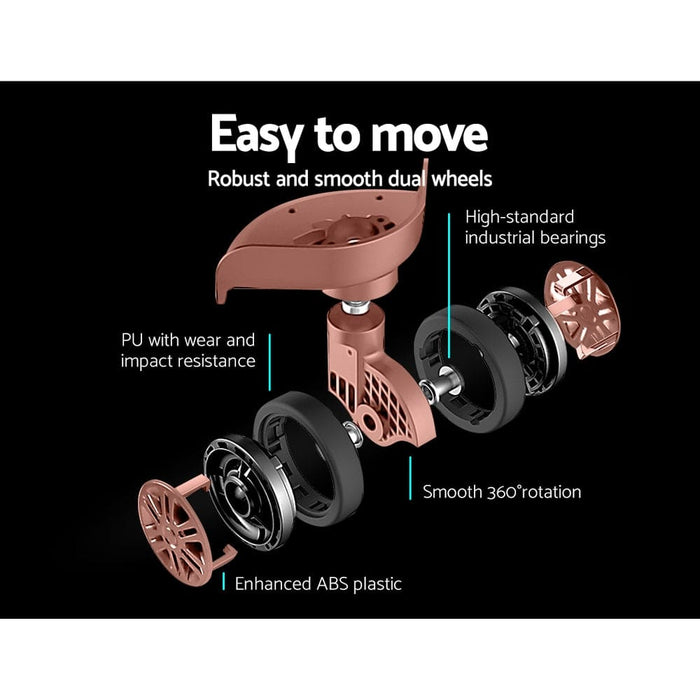 Easy to move

Robust and smooth dual wheels

High-standard industrial bearings

PU with wear and impact resistance

Smooth 360°rotation

Enhanced ABS plastic