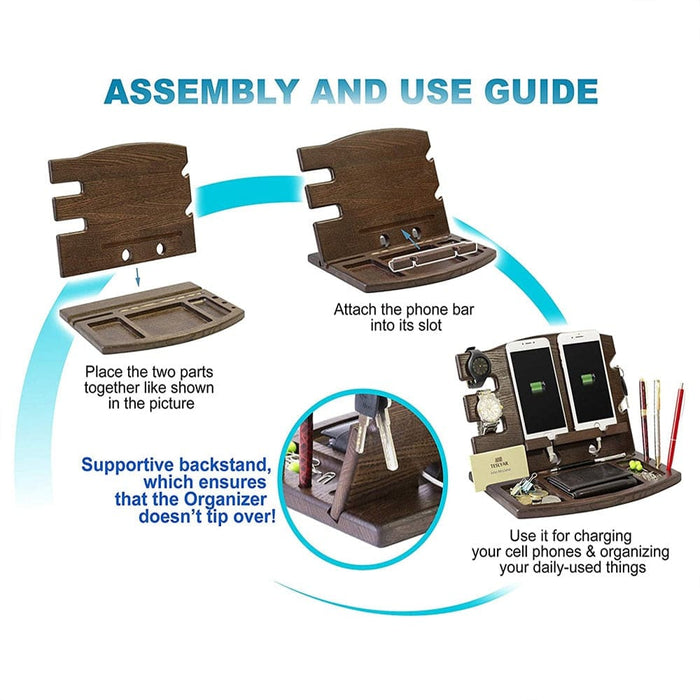 ASSEMBLY AND USE GUIDE

Place the two parts together like shown in the picture

Attach the phone bar into its slot

Supportive backstand, which ensures that the Organizer doesn't tip over!

TESLYAR

Use it for charging your cell phones & organizing your daily-used things