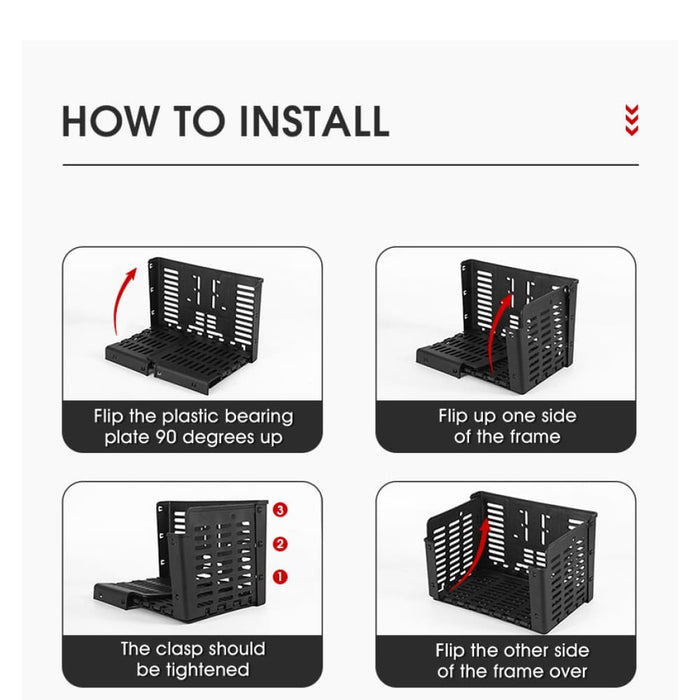 HOW TO INSTALL

Flip the plastic bearing plate 90 degrees up

Flip up one side of the frame

3
2
1

The clasp should be tightened

Flip the other side of the frame over