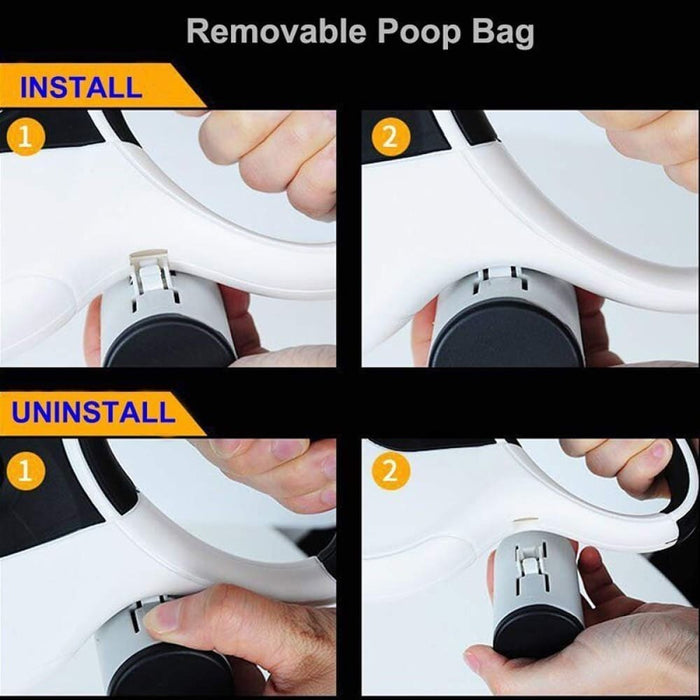 Removable Poop Bag

INSTALL

1

2

UNINSTALL

1

2