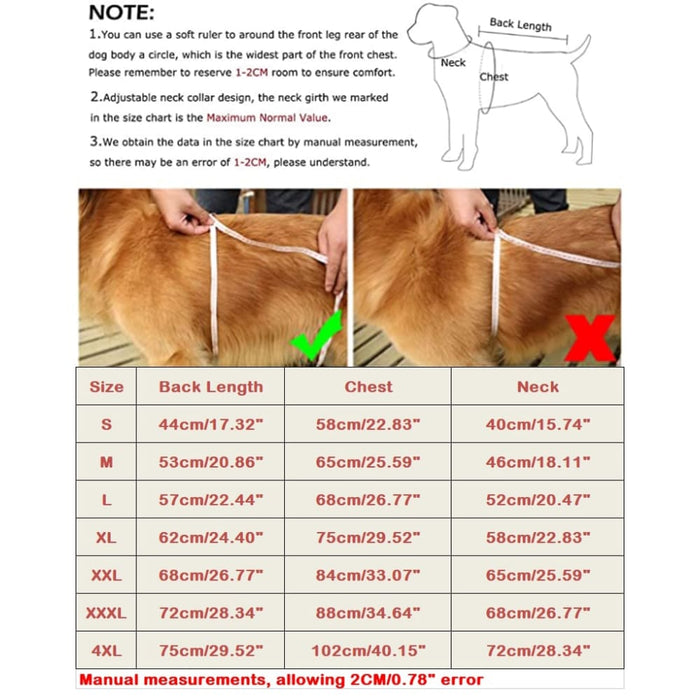 NOTE:

1.You can use a soft ruler to around the front leg rear of the dog body a circle, which is the widest part of the front chest. Please remember to reserve 1-2CM room to ensure comfort.

2.Adjustable neck collar design, the neck girth we marked in the size chart is the Maximum Normal Value.

3.We obtain the data in the size chart by manual measurement, so there may be an error of 1-2CM, please understand.

Back Length
Neck
Chest

| Size | Back Length | Chest | Neck |
|---|---|---|---|
| S | 44cm/17.32" | 58cm/22.83" | 40cm/15.74" |
| M | 53cm/20.86" | 65cm/25.59" | 46cm/18.11" |
| L | 57cm/22.44" | 68cm/26.77" | 52cm/20.47" |
| XL | 62cm/24.40" | 75cm/29.52" | 58cm/22.83" |
| XXL | 68cm/26.77" | 84cm/33.07" | 65cm/25.59" |
| XXXL | 72cm/28.34" | 88cm/34.64" | 68cm/26.77" |
| 4XL | 75cm/29.52" | 102cm/40.15" | 72cm/28.34" |

Manual measurements, allowing 2CM/0.78" error