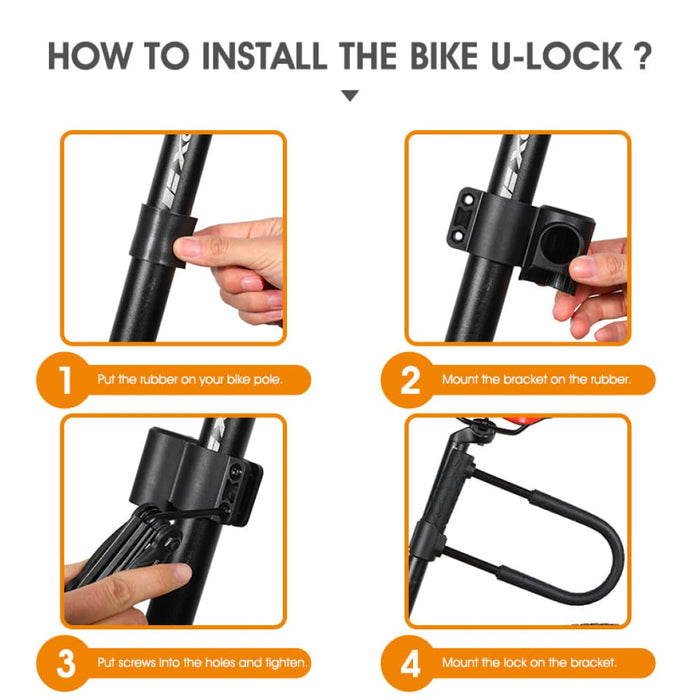 HOW TO INSTALL THE BIKE U-LOCK ?

1 Put the rubber on your bike pole.

2 Mount the bracket on the rubber.

3 Put screws into the holes and tighten.

4 Mount the lock on the bracket.