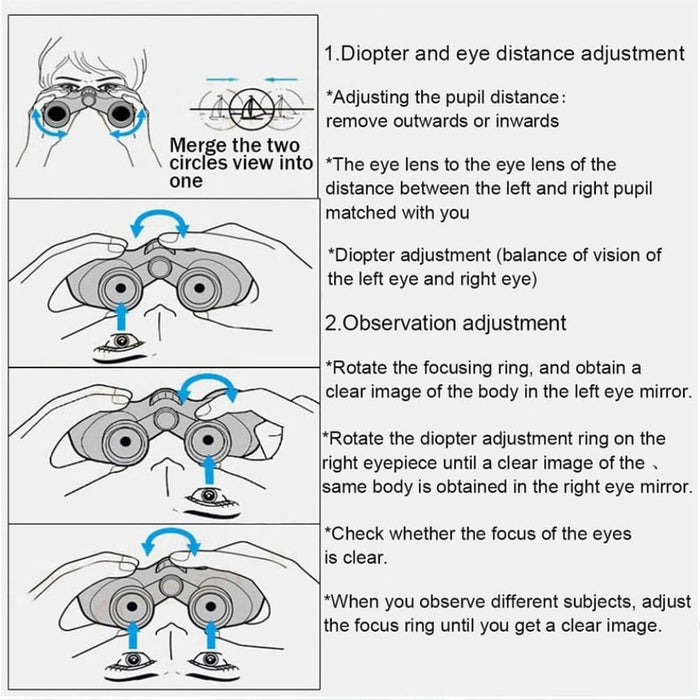 Merge the two circles view into one

1.Diopter and eye distance adjustment

*Adjusting the pupil distance: remove outwards or inwards

*The eye lens to the eye lens of the distance between the left and right pupil matched with you

*Diopter adjustment (balance of vision of the left eye and right eye)

2.Observation adjustment

*Rotate the focusing ring, and obtain a clear image of the body in the left eye mirror.

*Rotate the diopter adjustment ring on the right eyepiece until a clear image of the 、 same body is obtained in the right eye mirror.

*Check whether the focus of the eyes is clear.

*When you observe different subjects, adjust the focus ring until you get a clear image.