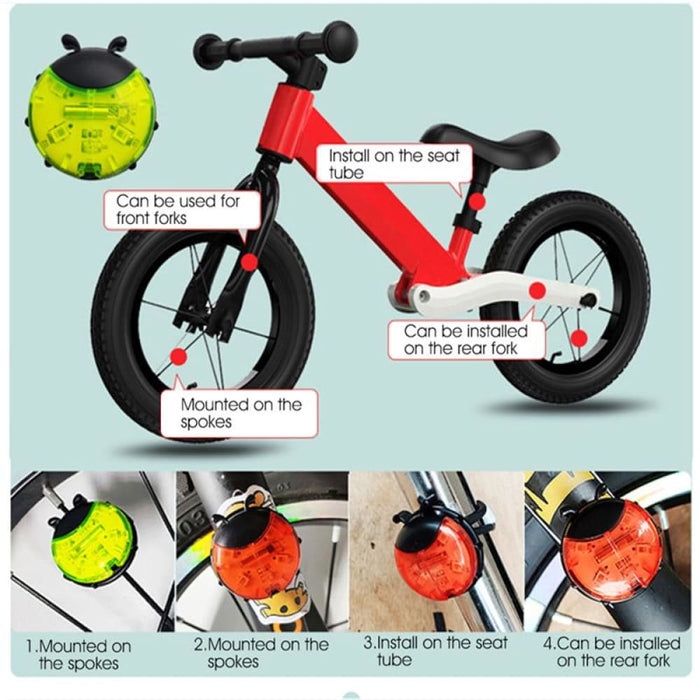 Install on the seat tube

Can be used for front forks

Can be installed on the rear fork

Mounted on the spokes

1.Mounted on the spokes

2.Mounted on the spokes

3.Install on the seat tube

4.Can be installed on the rear fork