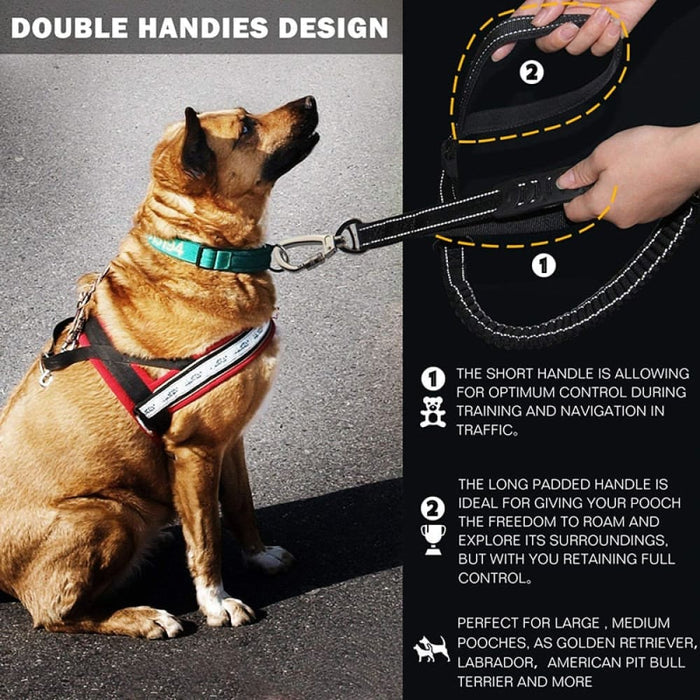 DOUBLE HANDIES DESIGN

2

1

1 THE SHORT HANDLE IS ALLOWING FOR OPTIMUM CONTROL DURING TRAINING AND NAVIGATION IN TRAFFIC。

2 THE LONG PADDED HANDLE IS IDEAL FOR GIVING YOUR POOCH THE FREEDOM TO ROAM AND EXPLORE ITS SURROUNDINGS, BUT WITH YOU RETAINING FULL CONTROL。

PERFECT FOR LARGE , MEDIUM POOCHES, AS GOLDEN RETRIEVER, LABRADOR, AMERICAN PIT BULL TERRIER AND MORE