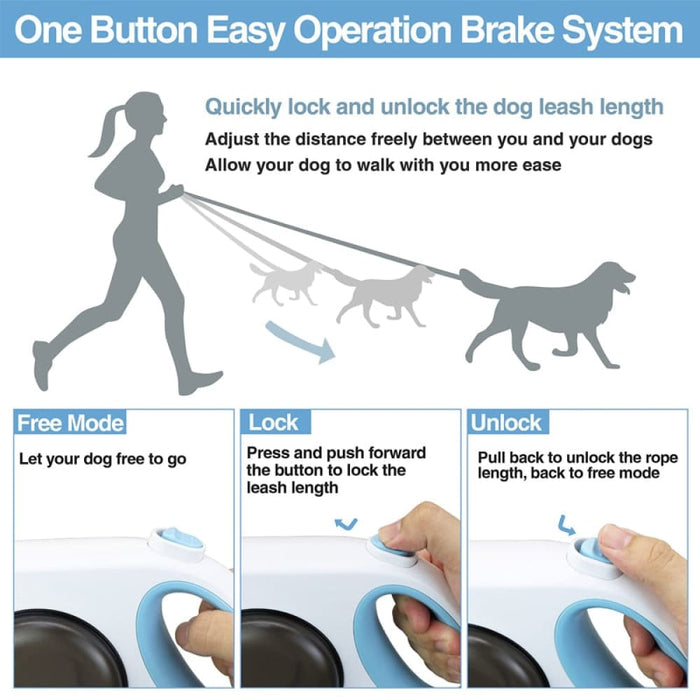 One Button Easy Operation Brake System

Quickly lock and unlock the dog leash length

Adjust the distance freely between you and your dogs

Allow your dog to walk with you more ease

Free Mode

Let your dog free to go

Lock

Press and push forward the button to lock the leash length

Unlock

Pull back to unlock the rope length, back to free mode