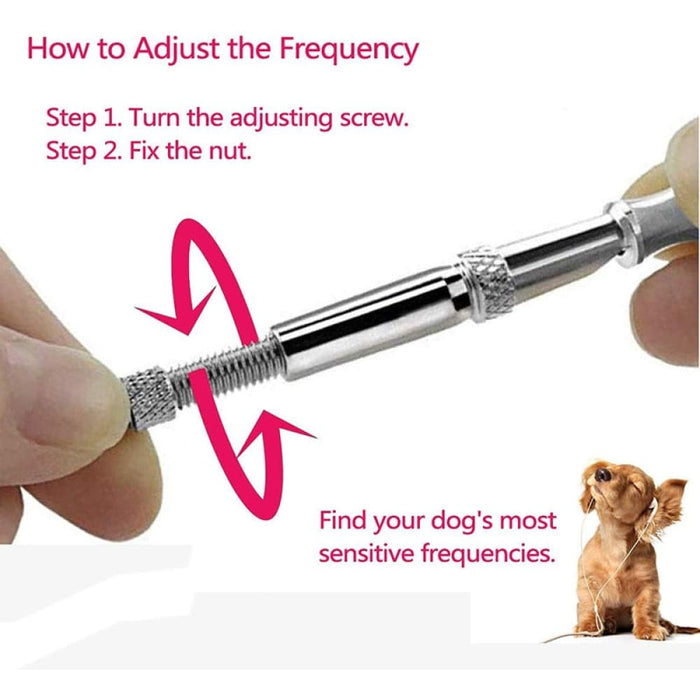 How to Adjust the Frequency

Step 1. Turn the adjusting screw.
Step 2. Fix the nut.

Find your dog's most sensitive frequencies.