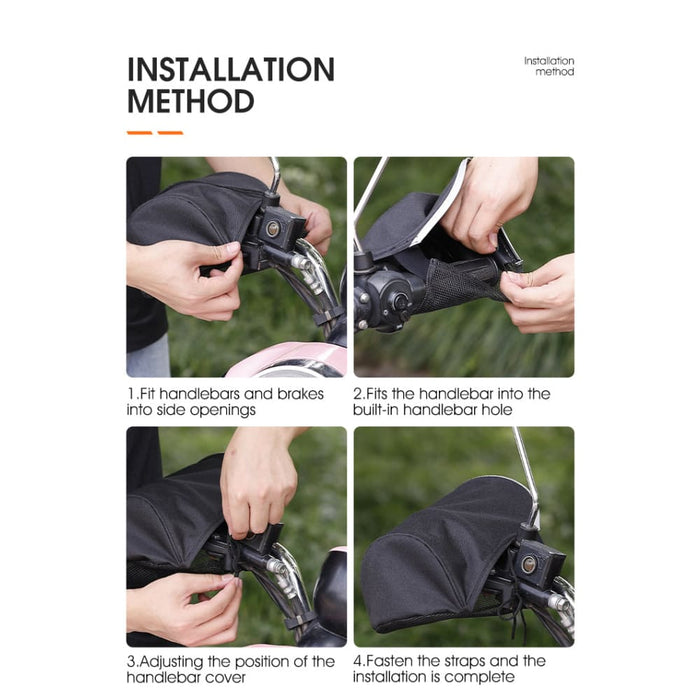 INSTALLATION METHOD

Installation method

1.Fit handlebars and brakes into side openings

2.Fits the handlebar into the built-in handlebar hole

3.Adjusting the position of the handlebar cover

4.Fasten the straps and the installation is complete