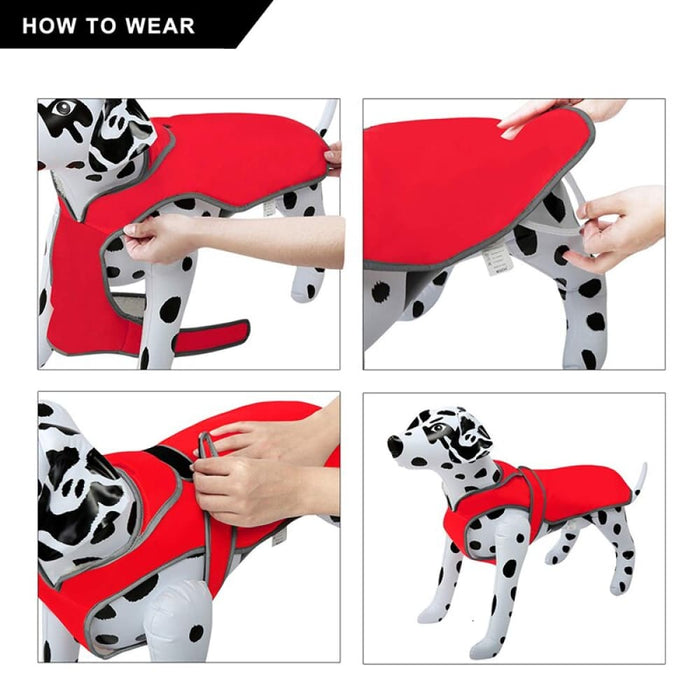 HOW TO WEAR